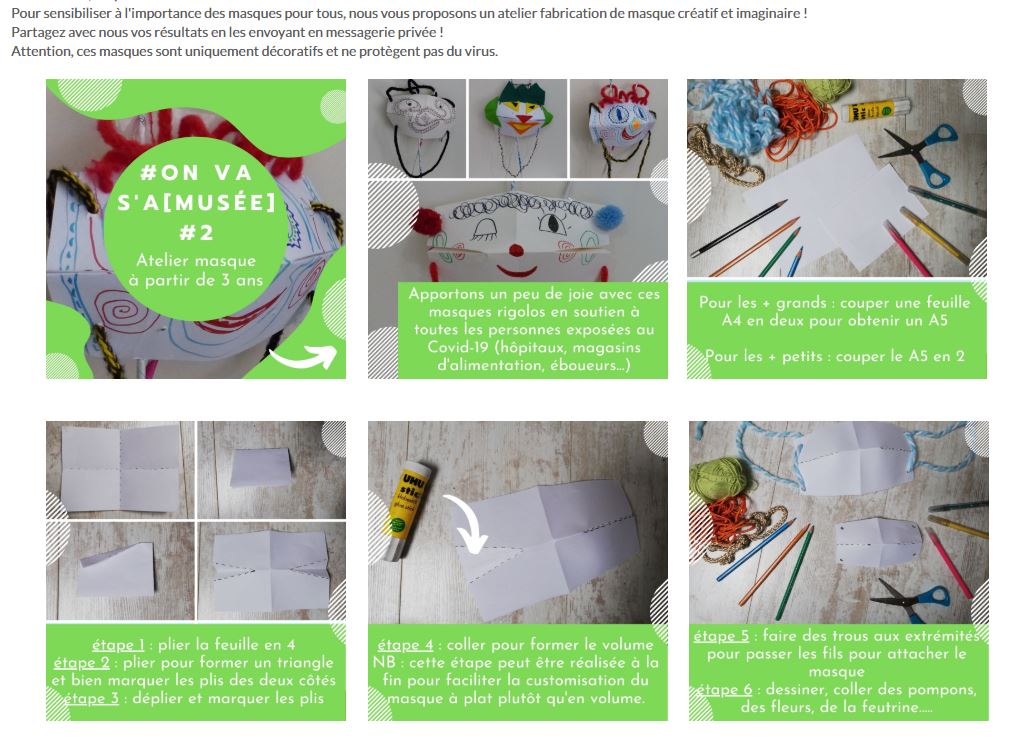 Pour sensibiliser à l'importance des masques pour tous, nous vous proposons un atelier fabrication de masque créatif et imaginaire !
Partagez avec nous vos résultats en les envoyant en messagerie privée !
Attention, ces masques sont uniquement décoratifs et ne protègent pas du virus.

#ON VA S'A[MUSÉE] #2
Atelier masque à partir de 3 ans

Apportons un peu de joie avec ces masques rigolos en soutien à toutes les personnes exposées au Covid-19 (hôpitaux, magasins d'alimentation, éboueurs...)

Pour les + grands : couper une feuille A4 en deux pour obtenir un A5

Pour les + petits : couper le A5 en 2

étape 1 : plier la feuille en 4
étape 2 : plier pour former un triangle et bien marquer les plis des deux côtés
étape 3 : déplier et marquer les plis

UHU stic

étape 4 : coller pour former le volume
NB : cette étape peut être réalisée à la fin pour faciliter la customisation du masque à plat plutôt qu'en volume.

étape 5 : faire des trous aux extrémités pour passer les fils pour attacher le masque
étape 6 : dessiner, coller des pompons, des fleurs, de la feutrine.....