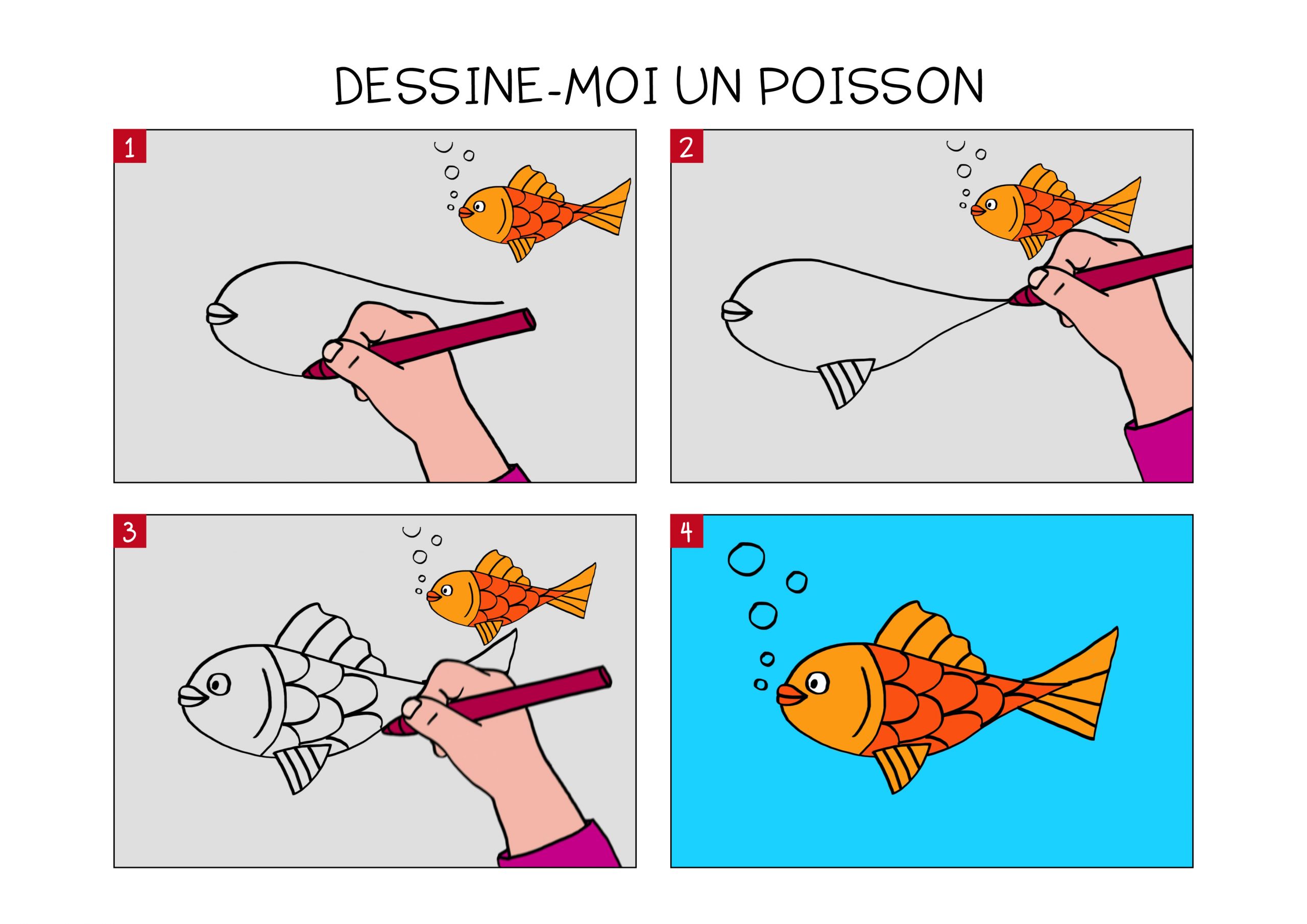 DESSINE-MOI UN POISSON

1

2

3

4